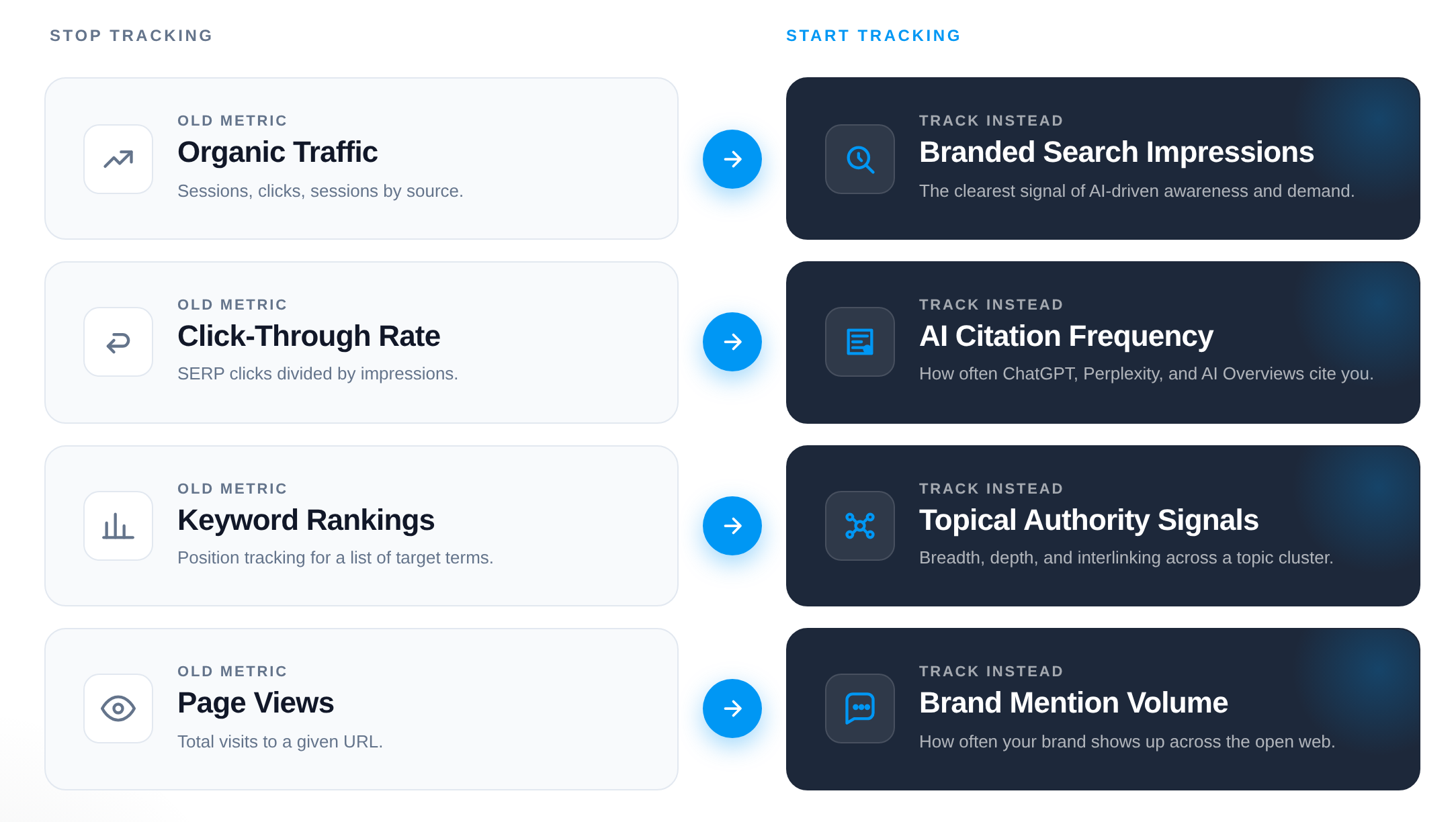 STOP TRACKING

OLD METRIC
Organic Traffic
Sessions, clicks, sessions by source.

OLD METRIC
Click-Through Rate
SERP clicks divided by impressions.

OLD METRIC
Keyword Rankings
Position tracking for a list of target terms.

OLD METRIC
Page Views
Total visits to a given URL.

START TRACKING

TRACK INSTEAD
Branded Search Impressions
The clearest signal of AI-driven awareness and demand.

TRACK INSTEAD
AI Citation Frequency
How often ChatGPT, Perplexity, and AI Overviews cite you.

TRACK INSTEAD
Topical Authority Signals
Breadth, depth, and interlinking across a topic cluster.

TRACK INSTEAD
Brand Mention Volume
How often your brand shows up across the open web.